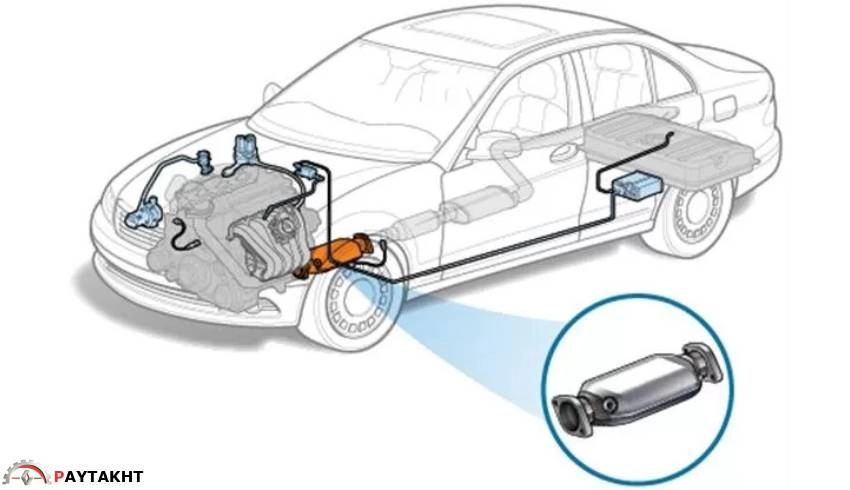 PAYTAKHT